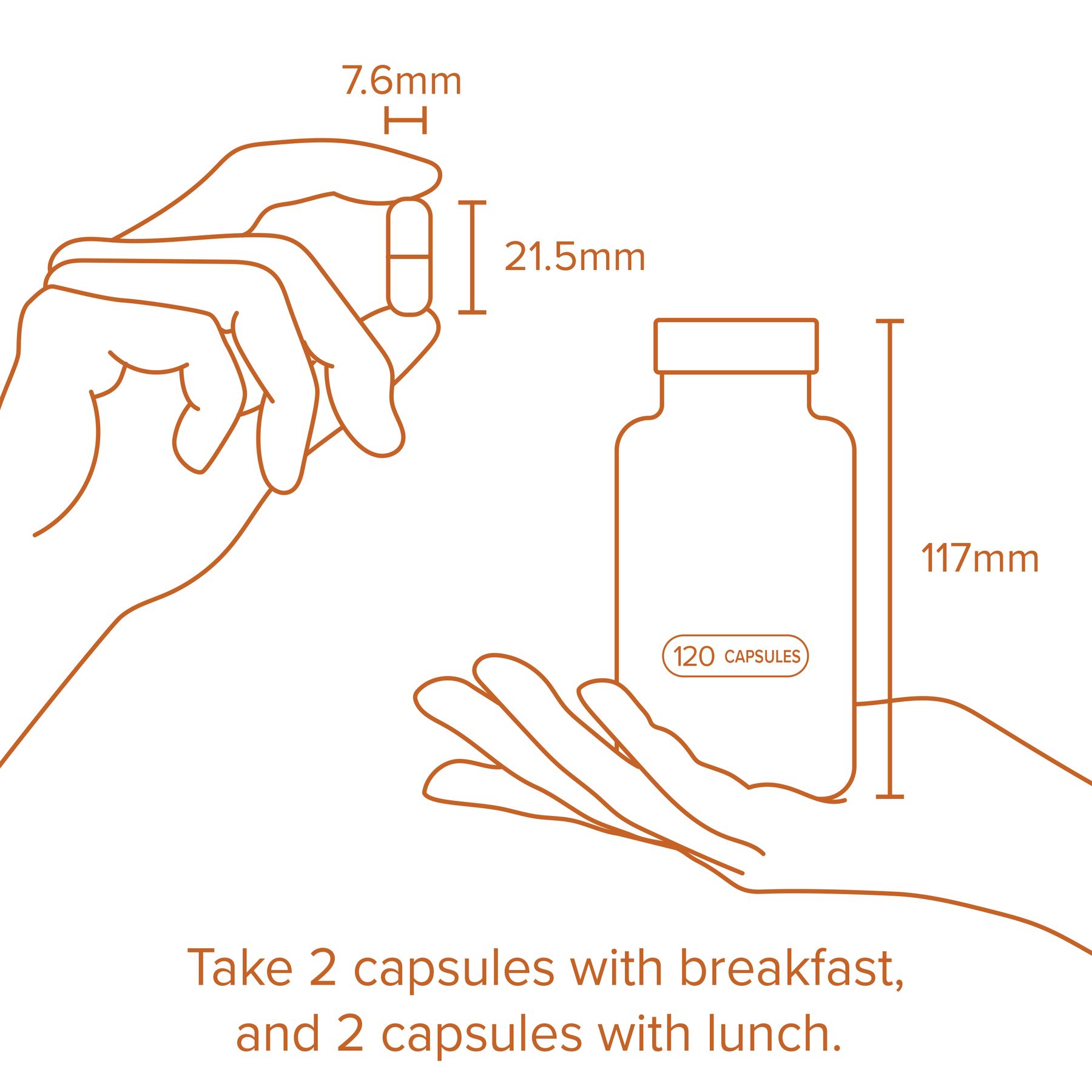 7.6mm

21.5mm

117mm

120 CAPSULES

Take 2 capsules with breakfast, and 2 capsules with lunch.